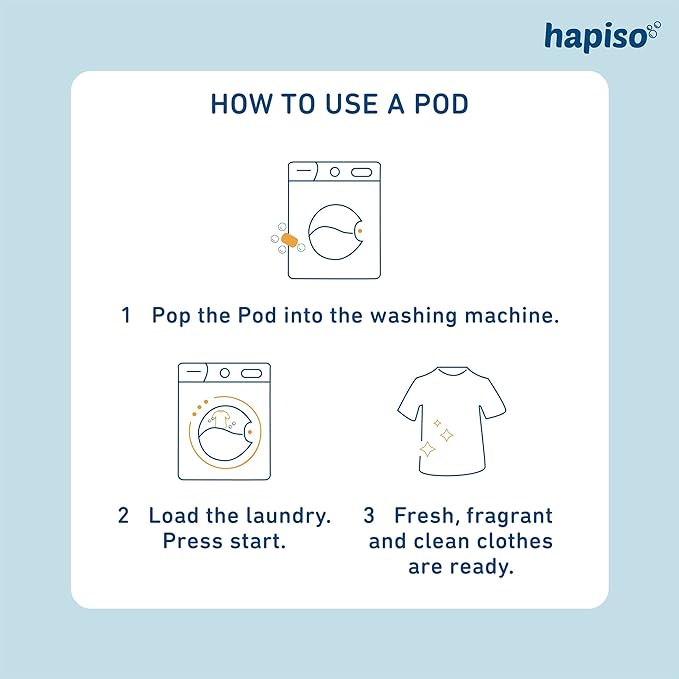 hapiso

HOW TO USE A POD

1 Pop the Pod into the washing machine.

2 Load the laundry. Press start.

3 Fresh, fragrant and clean clothes are ready.